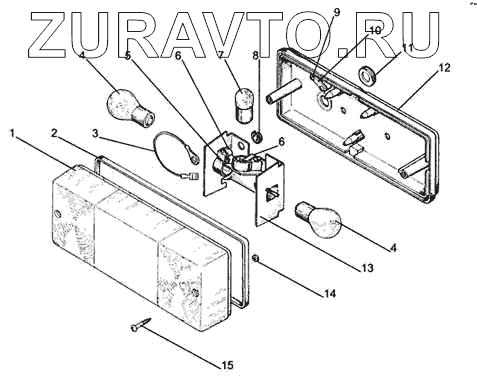 ZURAVTO.RU

4
5
6
7
8
9
10
11
12
1
2
3
6
4
13
14
15